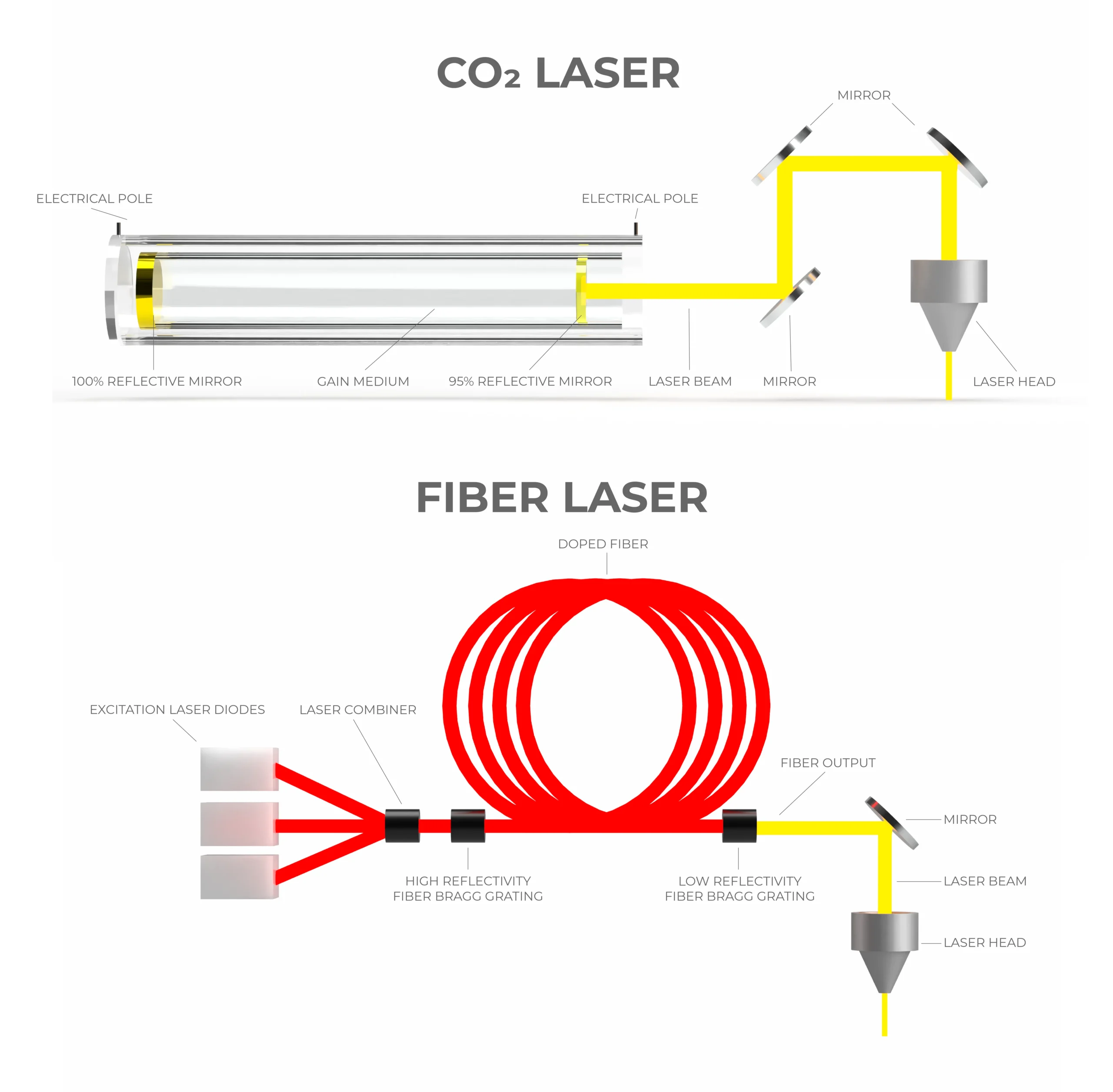 $CO_2$ LASER

MIRROR

ELECTRICAL POLE

ELECTRICAL POLE

100% REFLECTIVE MIRROR

GAIN MEDIUM

95% REFLECTIVE MIRROR

LASER BEAM

MIRROR

LASER HEAD

FIBER LASER

DOPED FIBER

EXCITATION LASER DIODES

LASER COMBINER

FIBER OUTPUT

MIRROR

HIGH REFLECTIVITY FIBER BRAGG GRATING

LOW REFLECTIVITY FIBER BRAGG GRATING

LASER BEAM

LASER HEAD